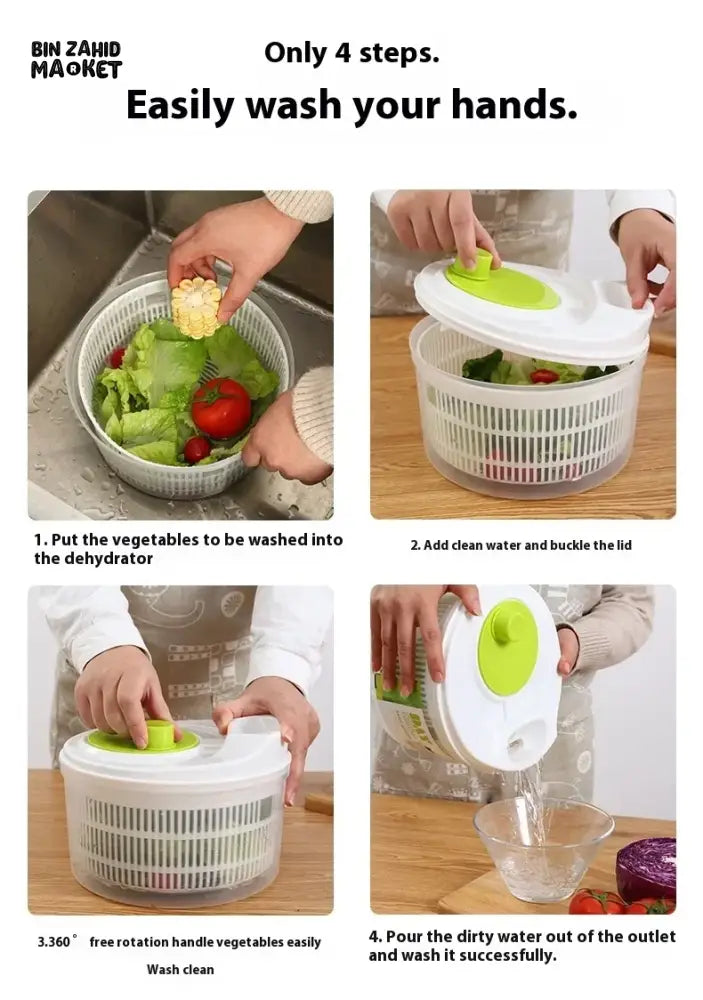 BIN ZAHID MARKET

Only 4 steps.

Easily wash your hands.

1. Put the vegetables to be washed into the dehydrator

2. Add clean water and buckle the lid

3.360° free rotation handle vegetables easily

Wash clean

4. Pour the dirty water out of the outlet and wash it successfully.