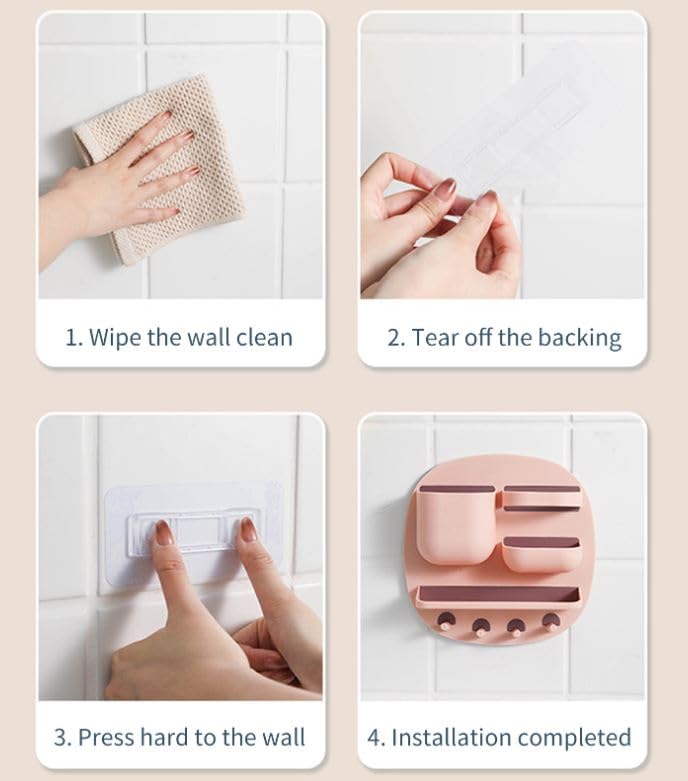 1. Wipe the wall clean

2. Tear off the backing

3. Press hard to the wall

4. Installation completed